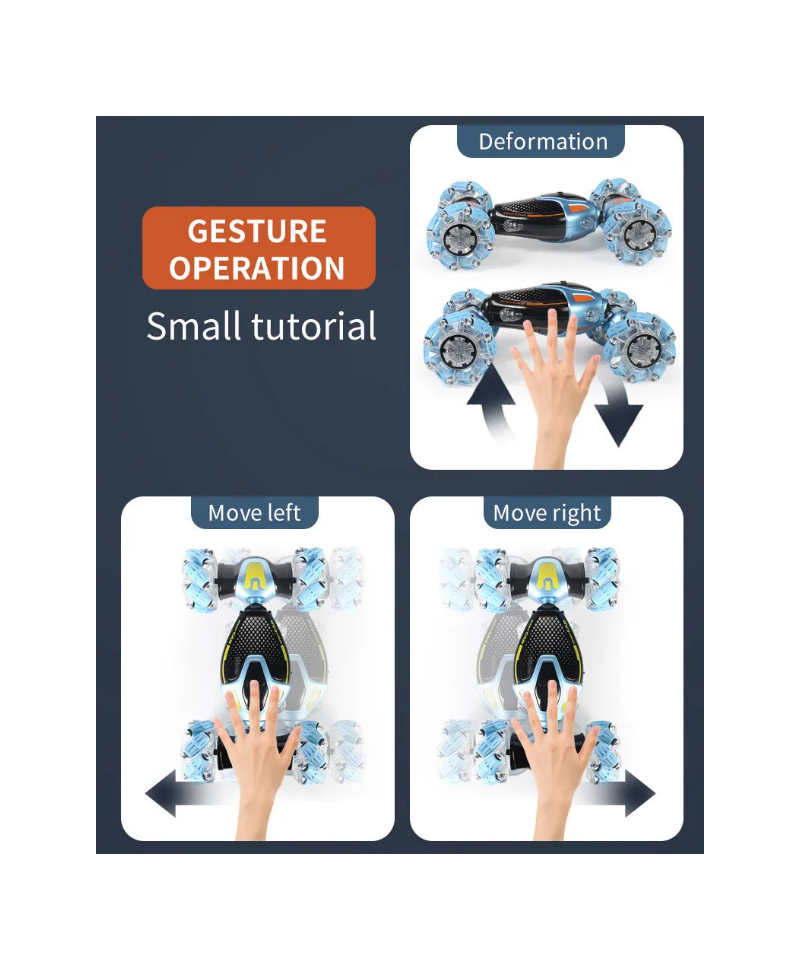 GESTURE OPERATION

Small tutorial

Deformation

Move left

Move right