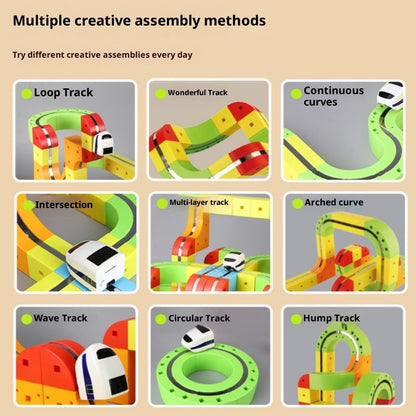 Multiple creative assembly methods

Try different creative assemblies every day

Loop Track

Wonderful Track

Continuous curves

Intersection

Multi-layer track

Arched curve

Wave Track

Circular Track

Hump Track