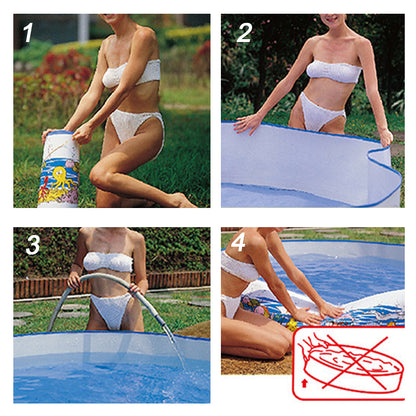 1

2

3

4