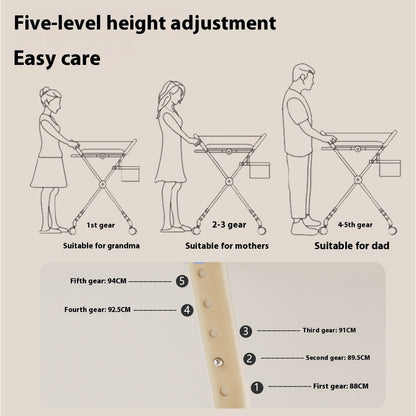 Five-level height adjustment

Easy care

1st gear

Suitable for grandma

2-3 gear

Suitable for mothers

4-5th gear

Suitable for dad

Fifth gear: 94CM 5

Fourth gear: 92.5CM 4

3 Third gear: 91CM

2 Second gear: 89.5CM

1 First gear: 88CM