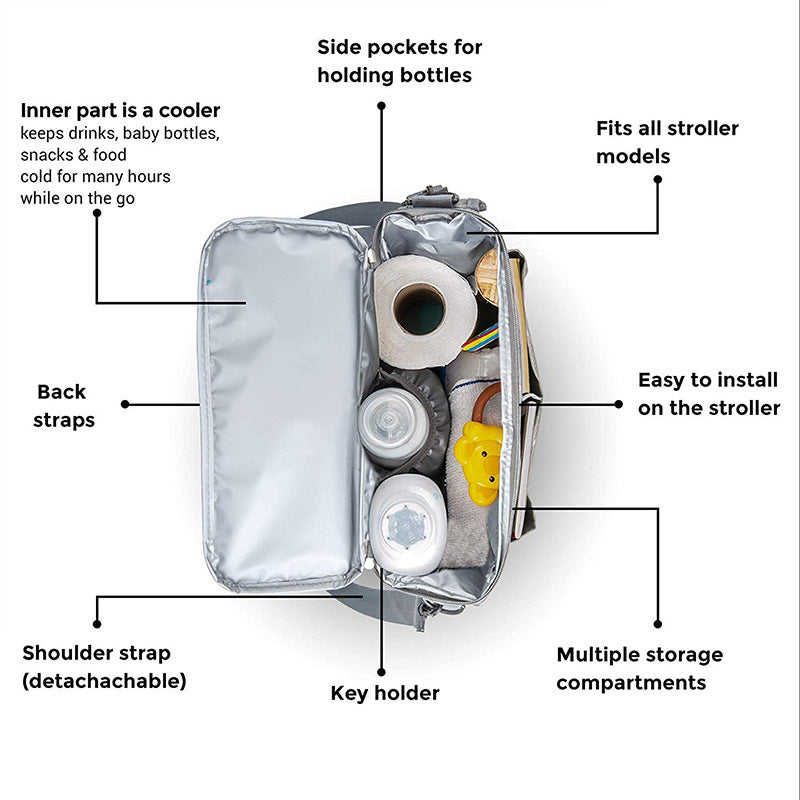 Side pockets for holding bottles

Inner part is a cooler
keeps drinks, baby bottles, snacks & food cold for many hours while on the go

Fits all stroller models

Back straps

Easy to install on the stroller

Shoulder strap (detachachable)

Key holder

Multiple storage compartments