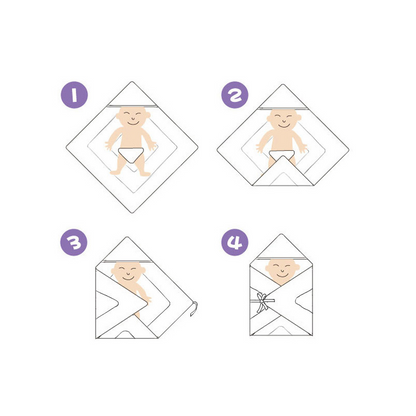 1

2

3

4