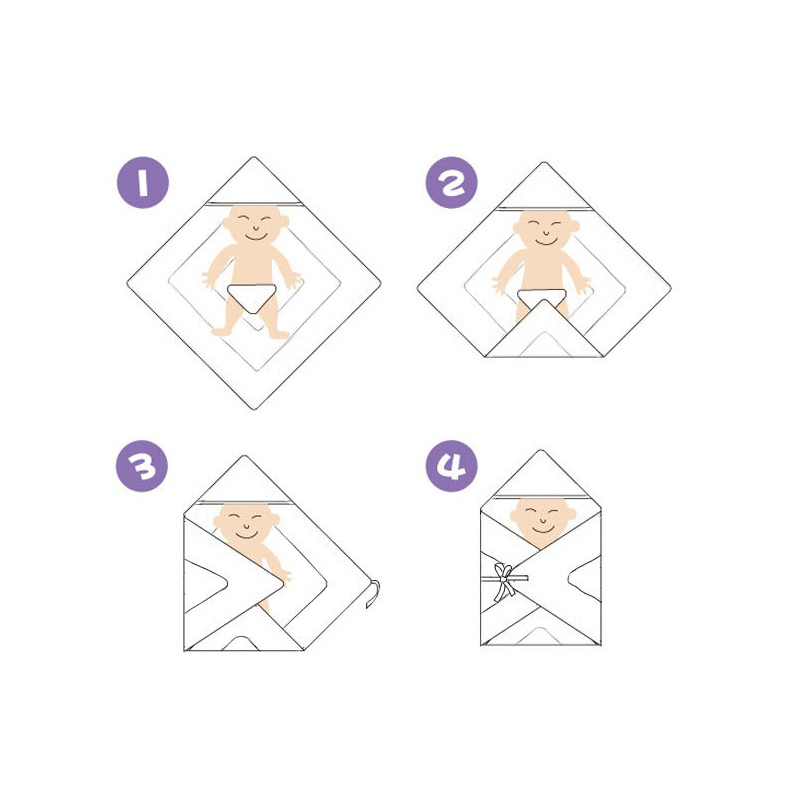 1

2

3

4