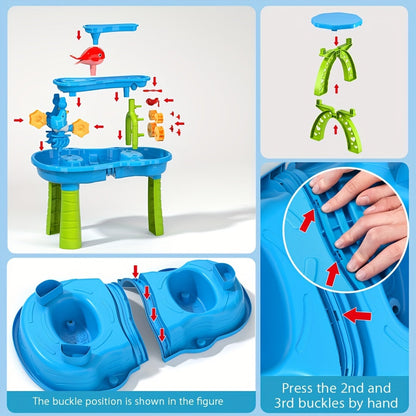 The buckle position is shown in the figure

Press the 2nd and 3rd buckles by hand